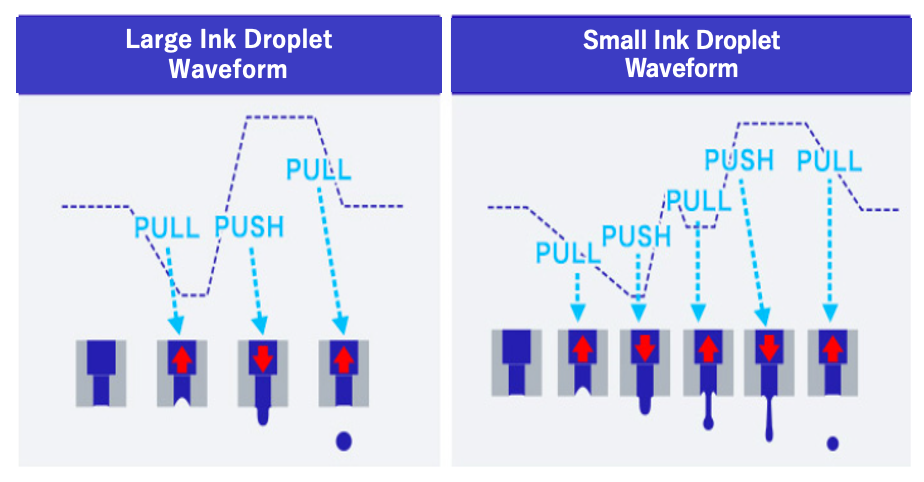 Large Ink Droplet Waveform

PULL
PUSH
PULL

Small Ink Droplet Waveform

PULL
PUSH
PULL
PUSH
PULL